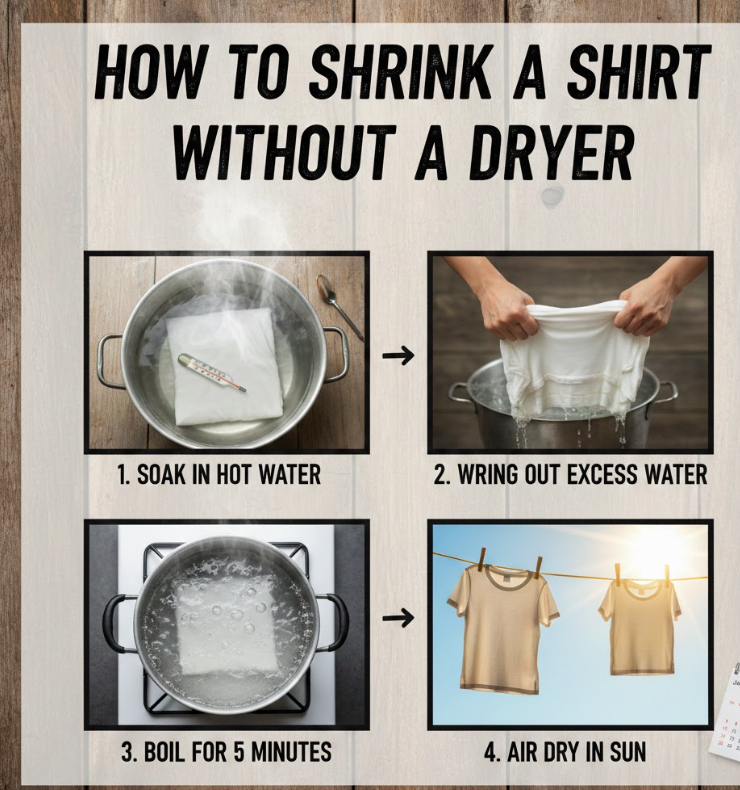 HOW TO SHRINK A SHIRT WITHOUT A DRYER

1. SOAK IN HOT WATER

2. WRING OUT EXCESS WATER

3. BOIL FOR 5 MINUTES

4. AIR DRY IN SUN