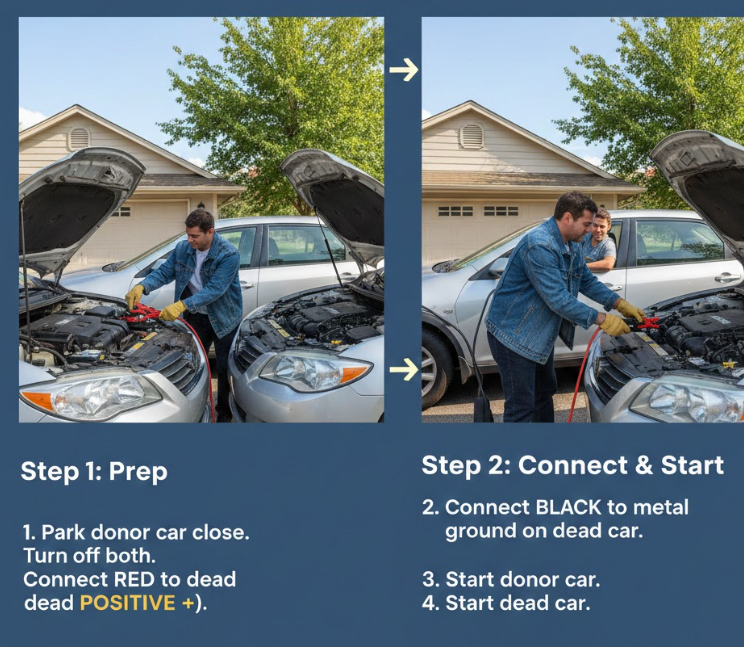 Step 1: Prep

1. Park donor car close. Turn off both. Connect RED to dead dead POSITIVE +).

Step 2: Connect & Start

2. Connect BLACK to metal ground on dead car.

3. Start donor car.
4. Start dead car.