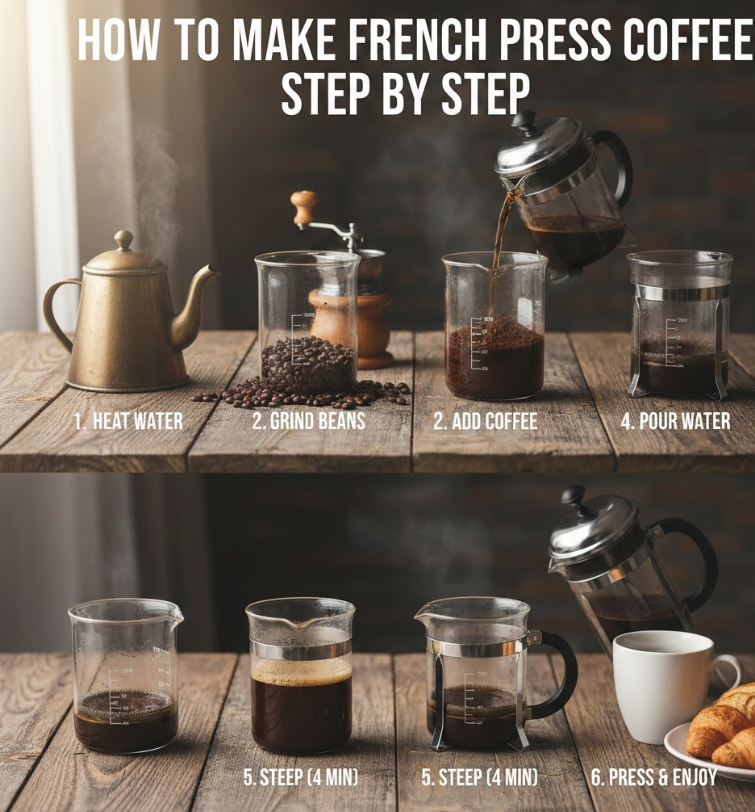 HOW TO MAKE FRENCH PRESS COFFEE
STEP BY STEP

1. HEAT WATER
2. GRIND BEANS
2. ADD COFFEE
4. POUR WATER

5. STEEP (4 MIN)
5. STEEP (4 MIN)
6. PRESS & ENJOY