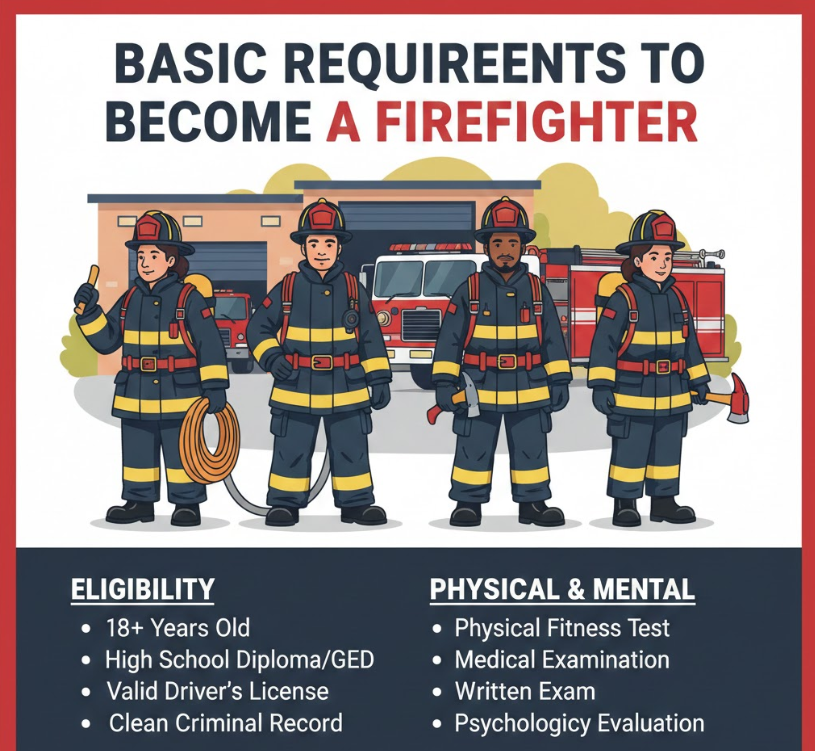 BASIC REQUIREENTS TO BECOME A FIREFIGHTER

ELIGIBILITY
• 18+ Years Old
• High School Diploma/GED
• Valid Driver's License
• Clean Criminal Record

PHYSICAL & MENTAL
• Physical Fitness Test
• Medical Examination
• Written Exam
• Psychologicy Evaluation