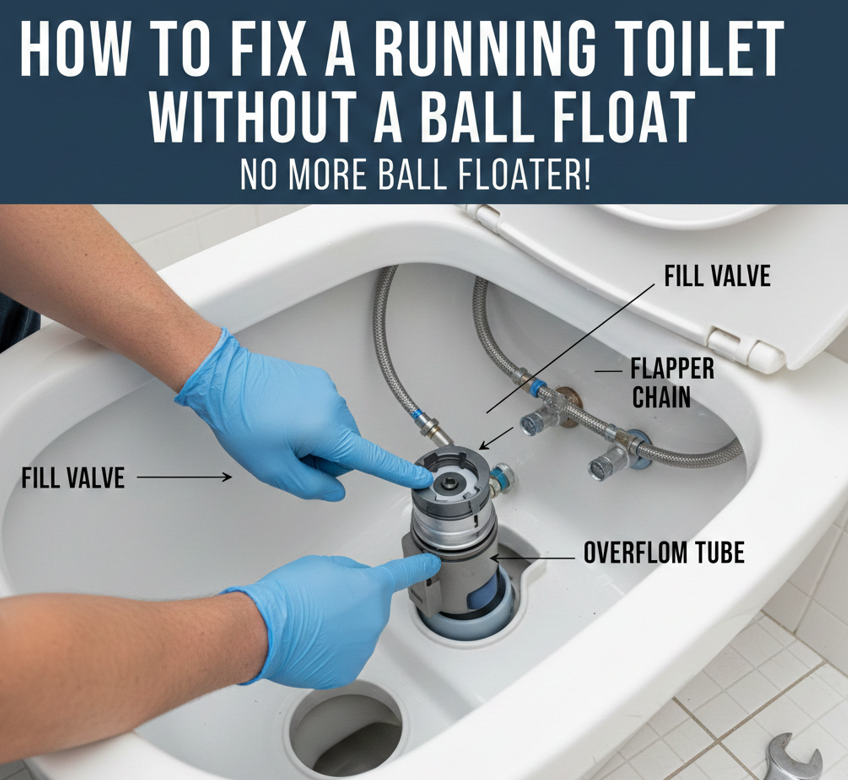 HOW TO FIX A RUNNING TOILET WITHOUT A BALL FLOAT

NO MORE BALL FLOATER!

FILL VALVE

FLAPPER CHAIN

FILL VALVE

OVERFLOM TUBE