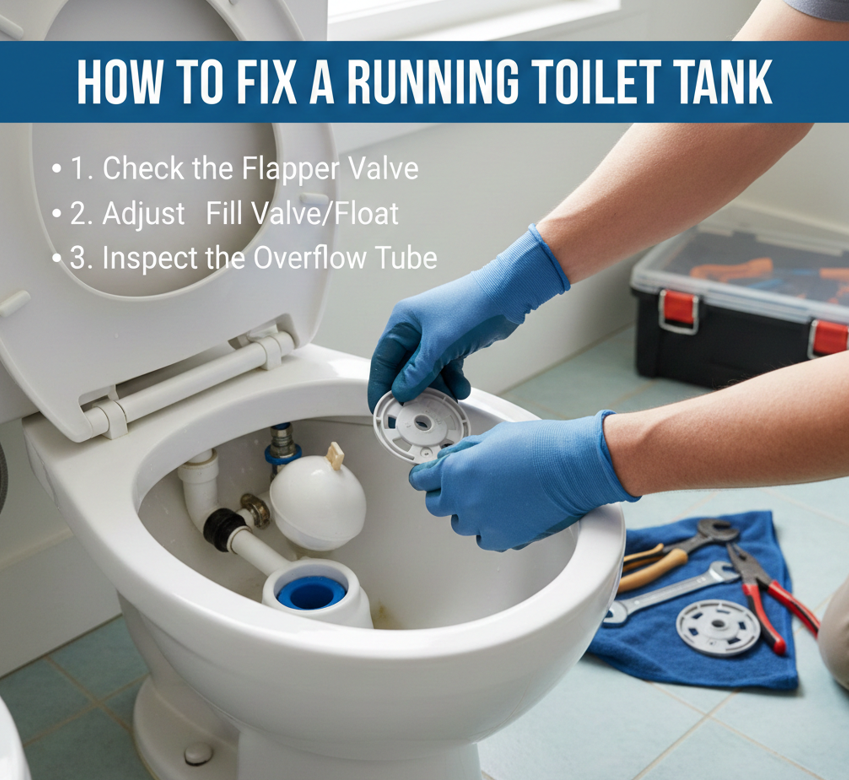 HOW TO FIX A RUNNING TOILET TANK

• 1. Check the Flapper Valve
• 2. Adjust Fill Valve/Float
• 3. Inspect the Overflow Tube