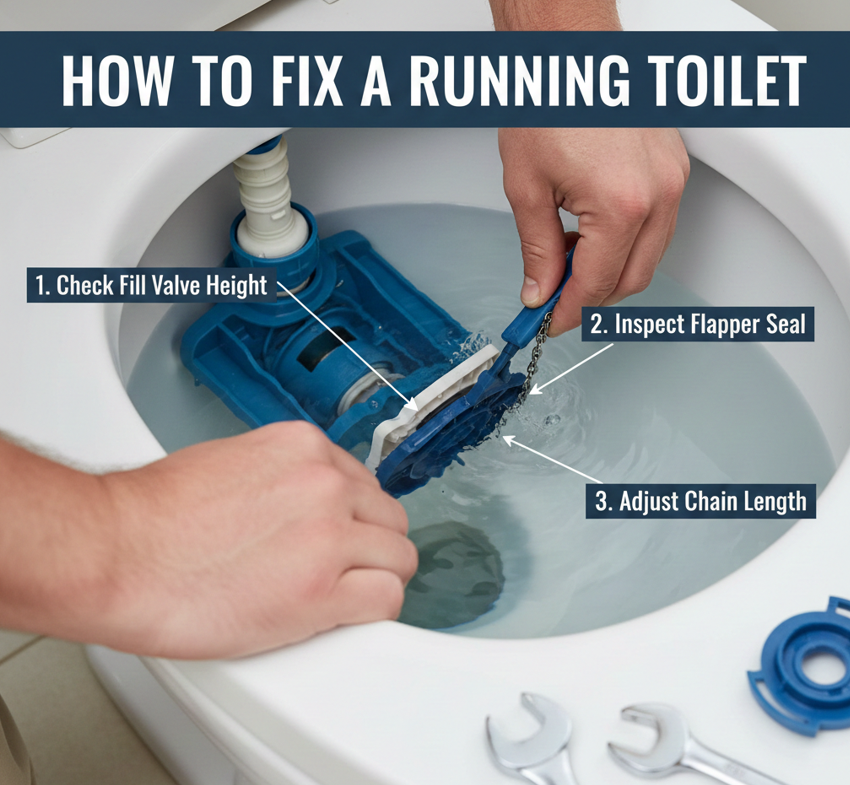 HOW TO FIX A RUNNING TOILET

1. Check Fill Valve Height

2. Inspect Flapper Seal

3. Adjust Chain Length