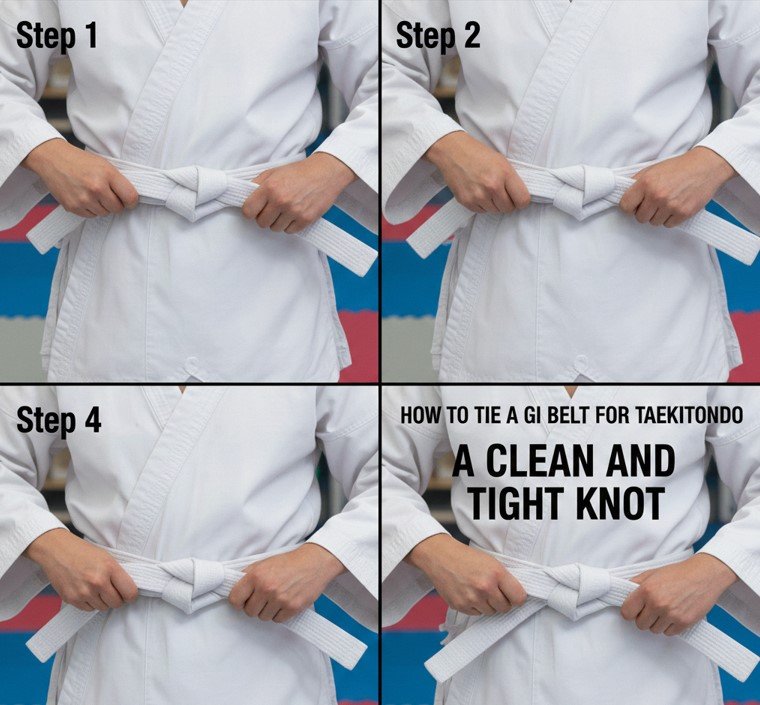 Step 1

Step 2

Step 4

HOW TO TIE A GI BELT FOR TAEKITONDO

A CLEAN AND TIGHT KNOT