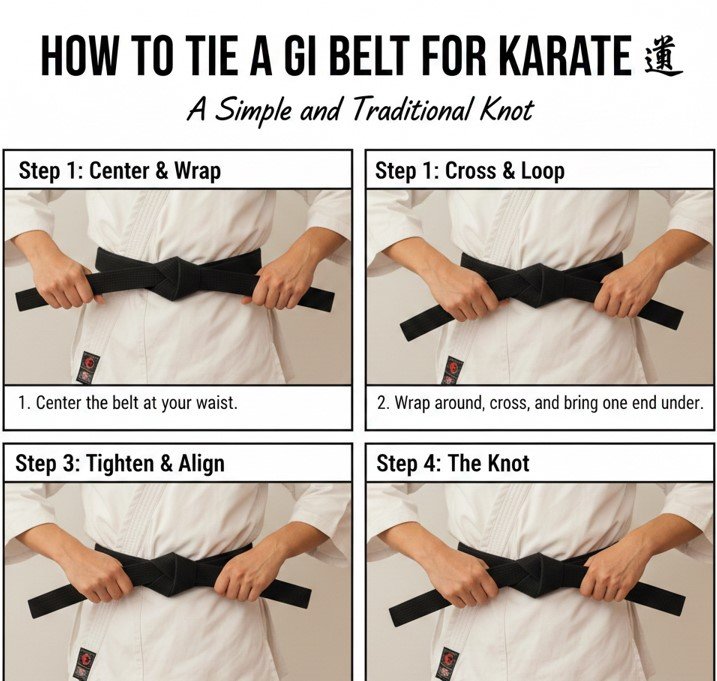 HOW TO TIE A GI BELT FOR KARATE 道

A Simple and Traditional Knot

Step 1: Center & Wrap

1. Center the belt at your waist.

Step 1: Cross & Loop

2. Wrap around, cross, and bring one end under.

Step 3: Tighten & Align

Step 4: The Knot