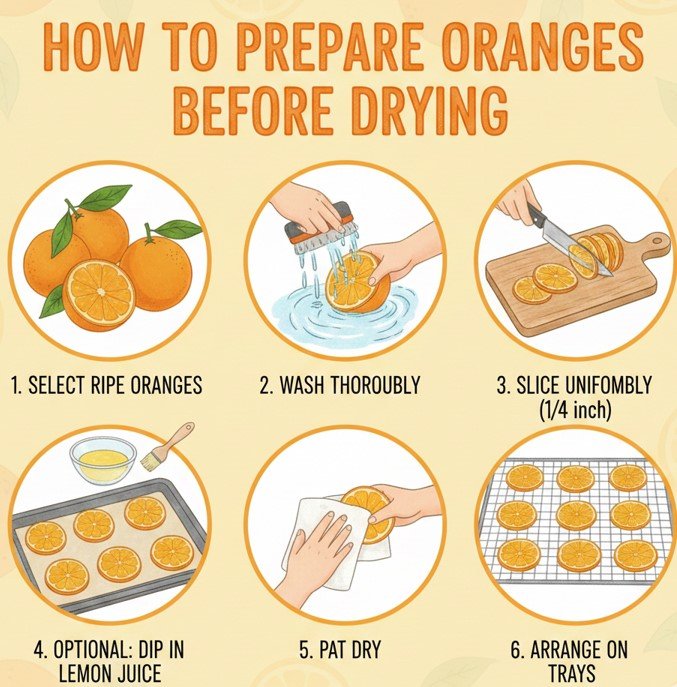 HOW TO PREPARE ORANGES BEFORE DRYING

1. SELECT RIPE ORANGES

2. WASH THOROUBLY

3. SLICE UNIFOMBLY (1/4 inch)

4. OPTIONAL: DIP IN LEMON JUICE

5. PAT DRY

6. ARRANGE ON TRAYS