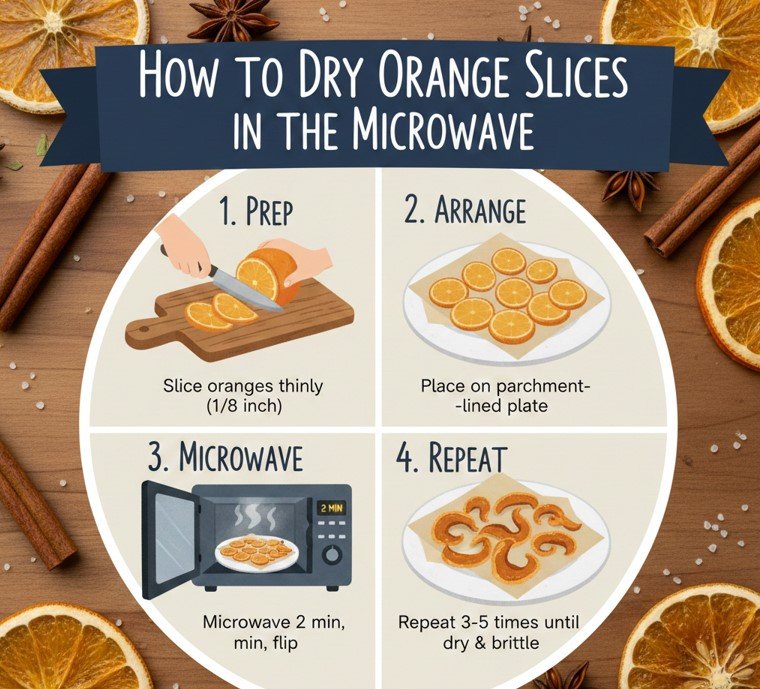 HOW TO DRY ORANGE SLICES IN THE MICROWAVE

1. PREP

Slice oranges thinly (1/8 inch)

2. ARRANGE

Place on parchment- -lined plate

3. MICROWAVE

2 MIN

Microwave 2 min, min, flip

4. REPEAT

Repeat 3-5 times until dry & brittle