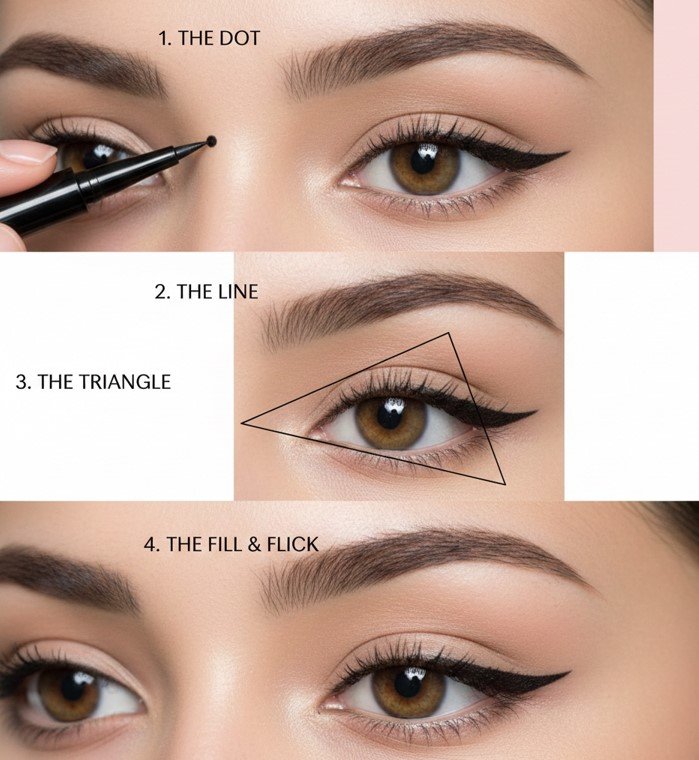 1. THE DOT

2. THE LINE

3. THE TRIANGLE

4. THE FILL & FLICK